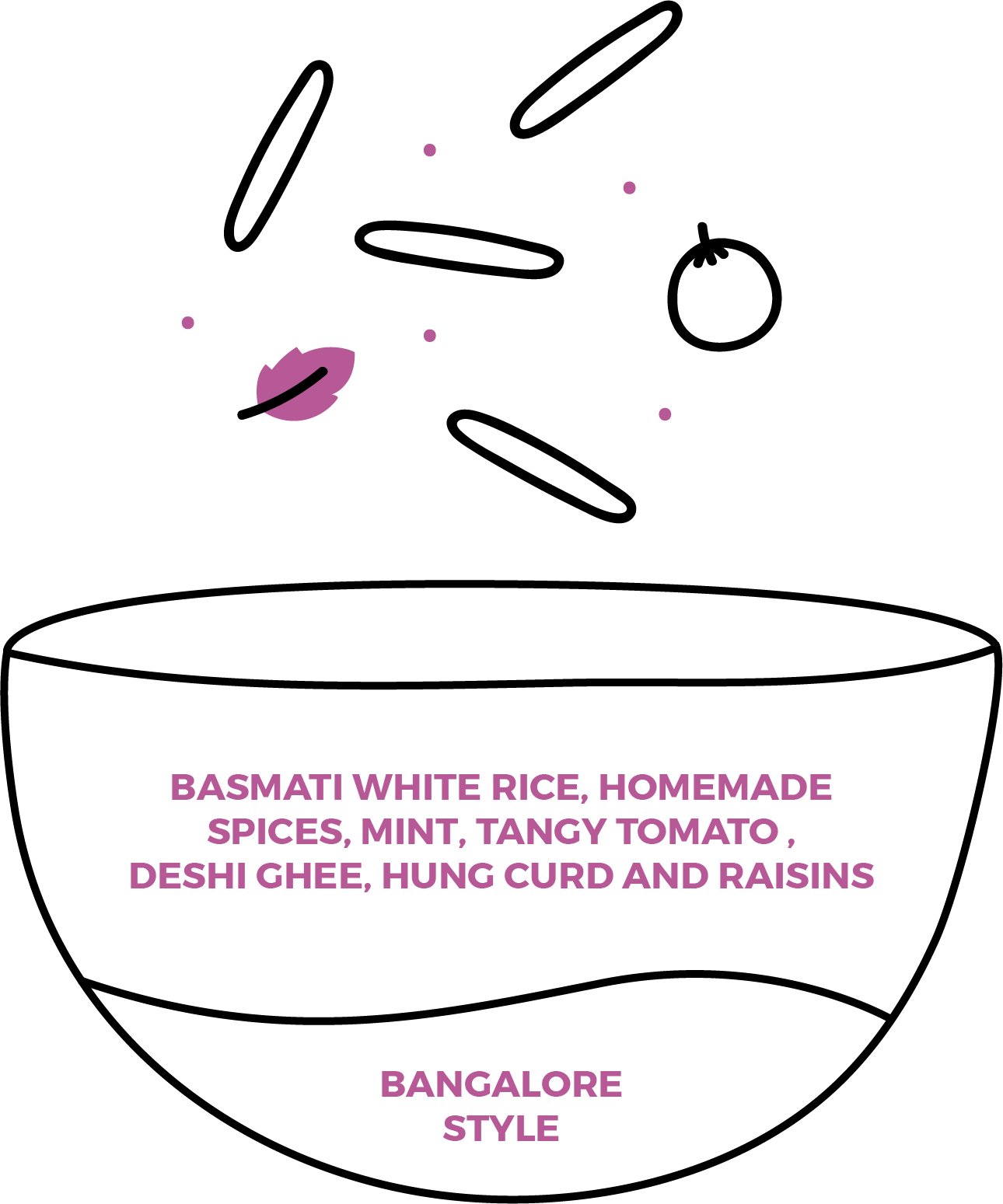 BASMATI WHITE RICE, HOMEMADE SPICES, MINT, TANGY TOMATO , DESHI GHEE, HUNG CURD AND RAISINS

BANGALORE STYLE